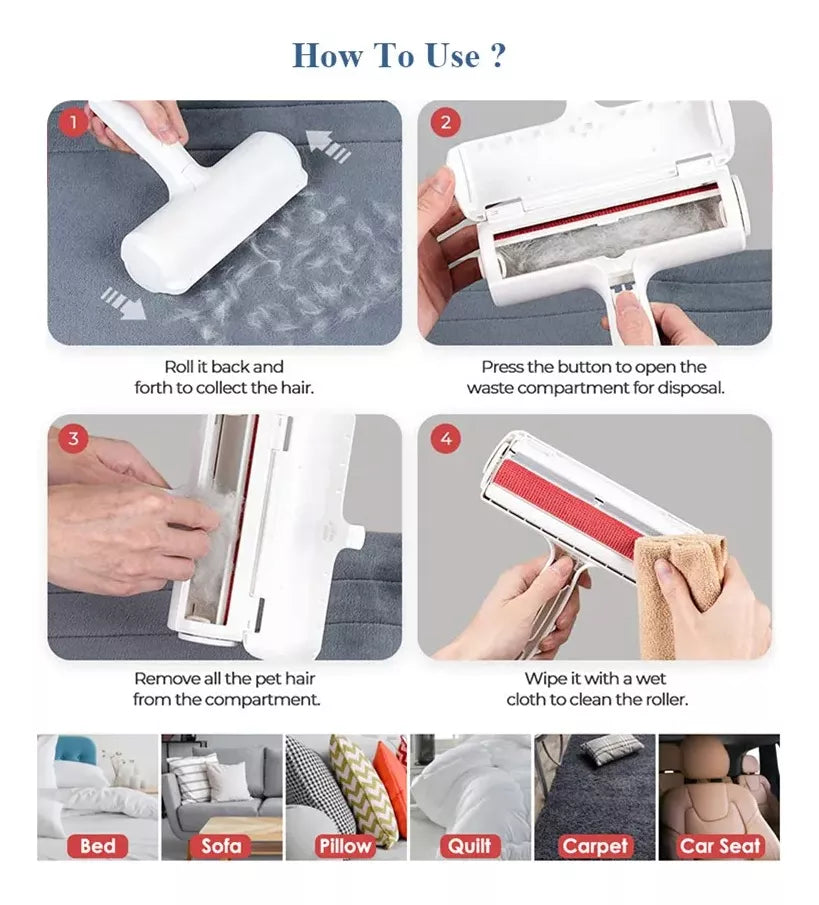 How To Use ?

1

Roll it back and forth to collect the hair.

2

Press the button to open the waste compartment for disposal.

3

Remove all the pet hair from the compartment.

4

Wipe it with a wet cloth to clean the roller.

Bed

Sofa

Pillow

Quilt

Carpet

Car Seat